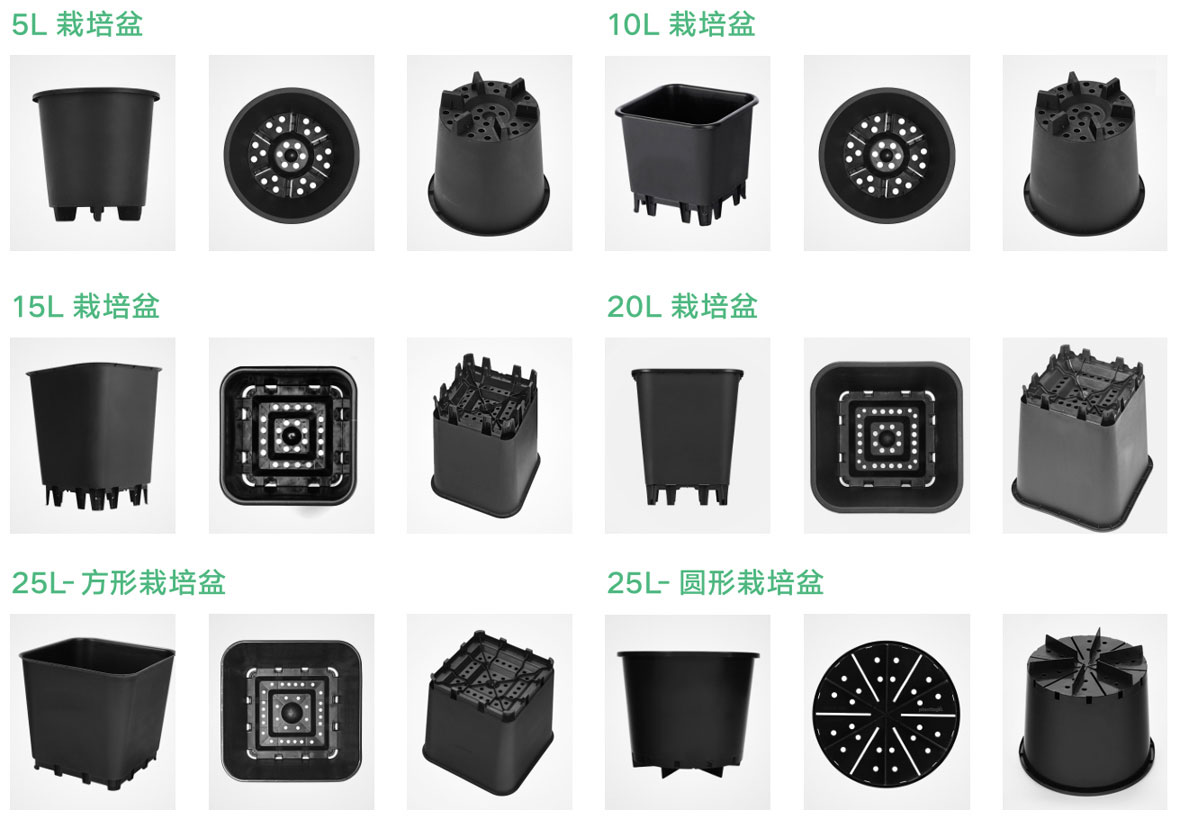 5L 栽培盆

10L 栽培盆

15L 栽培盆

20L 栽培盆

25L- 方形栽培盆

25L- 圆形栽培盆